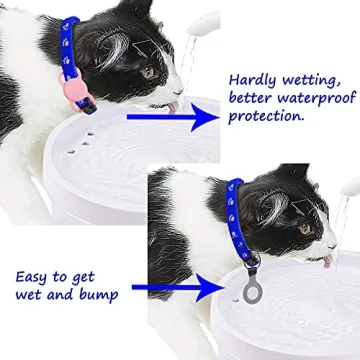 Hardly wetting, better waterproof protection.

Easy to get wet and bump