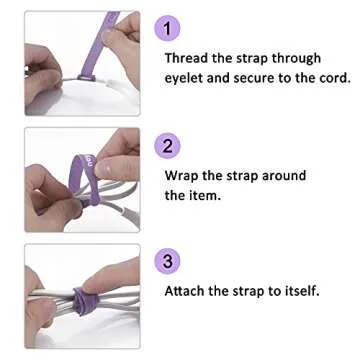 1

Thread the strap through eyelet and secure to the cord.

2

Wrap the strap around the item.

3

Attach the strap to itself.