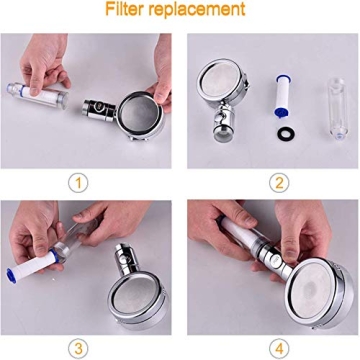 Filter replacement

1

2

3

4