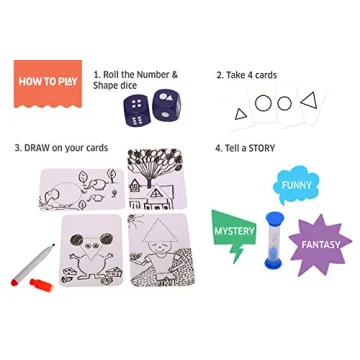 HOW TO PLAY

1. Roll the Number & Shape dice

2. Take 4 cards

3. DRAW on your cards

4. Tell a STORY

FUNNY

MYSTERY

FANTASY