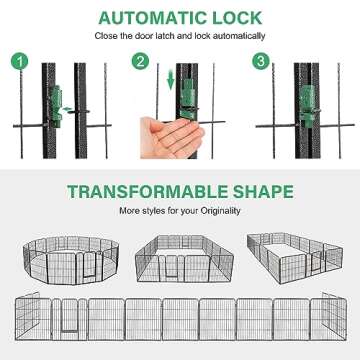 AUTOMATIC LOCK
Close the door latch and lock automatically

1

2

3

TRANSFORMABLE SHAPE
More styles for your Originality