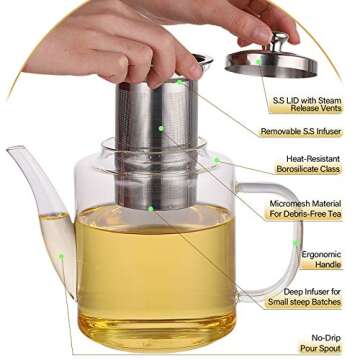 S.S LID with Steam Release Vents

Removable S.S Infuser

Heat-Resistant Borosilicate Class

Micromesh Material For Debris-Free Tea

Ergonomic Handle

Deep Infuser for Small steep Batches

No-Drip Pour Spout