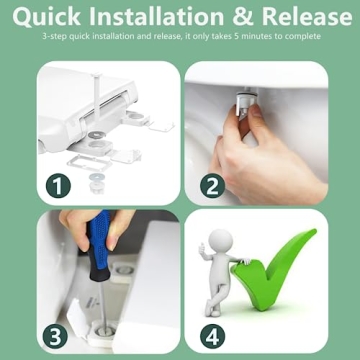 Quick Installation & Release
3-step quick installation and release, it only takes 5 minutes to complete

1

2

3

4