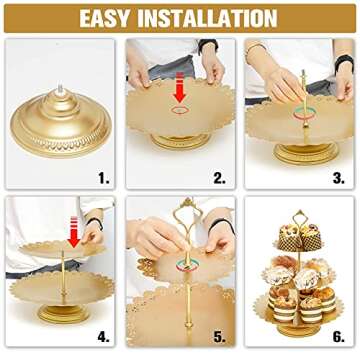 EASY INSTALLATION

1.

2.

3.

4.

5.

6.