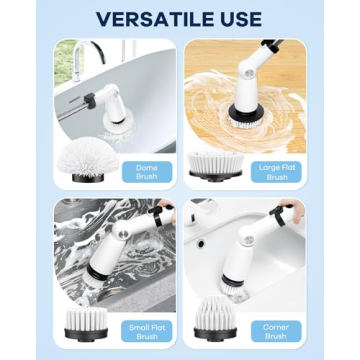 VERSATILE USE

Dome Brush

Large Flat Brush

Small Flat Brush

Corner Brush