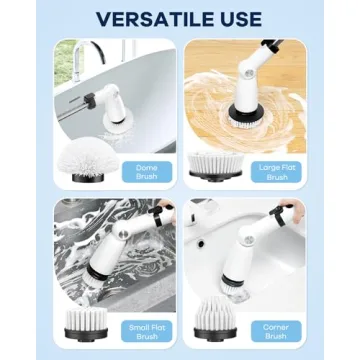 VERSATILE USE

Dome Brush

Large Flat Brush

Small Flat Brush

Corner Brush