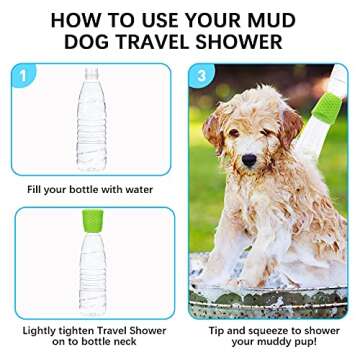 HOW TO USE YOUR MUD DOG TRAVEL SHOWER

1

Fill your bottle with water

Lightly tighten Travel Shower on to bottle neck

3

Tip and squeeze to shower your muddy pup!