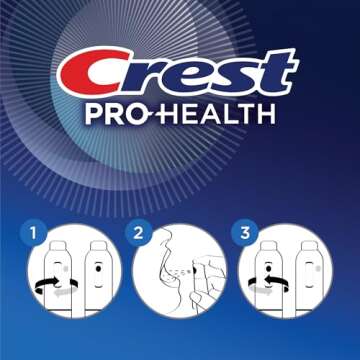 Crest
PRO-HEALTH

1

2

3