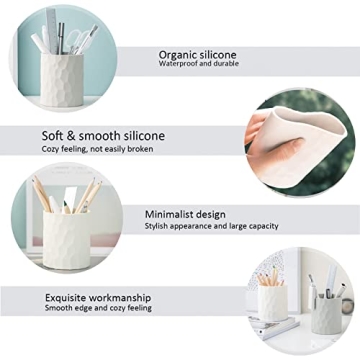 Organic silicone
Waterproof and durable

Soft & smooth silicone
Cozy feeling, not easily broken

Minimalist design
Stylish appearance and large capacity

Exquisite workmanship
Smooth edge and cozy feeling