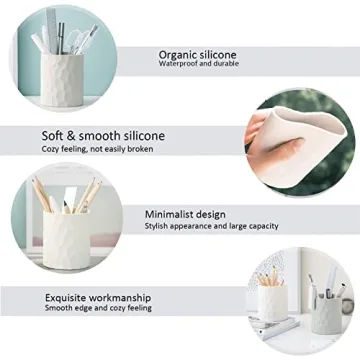 Organic silicone
Waterproof and durable

Soft & smooth silicone
Cozy feeling, not easily broken

Minimalist design
Stylish appearance and large capacity

Exquisite workmanship
Smooth edge and cozy feeling