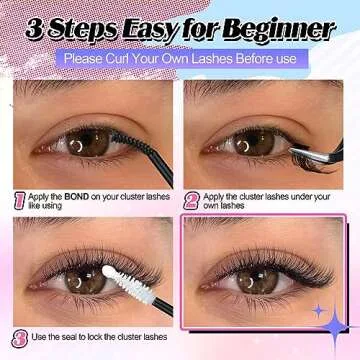 3 Steps Easy for Beginner

Please Curl Your Own Lashes Before use

1 Apply the BOND on your cluster lashes like using

2 Apply the cluster lashes under your own lashes

3 Use the seal to lock the cluster lashes