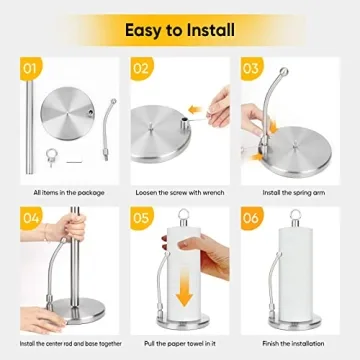 Easy to Install

01

All items in the package

02

Loosen the screw with wrench

03

Install the spring arm

04

Install the center rod and base together

05

Pull the paper towel in it

06

Finish the installation