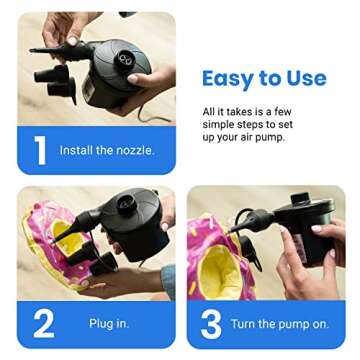 Easy to Use

All it takes is a few simple steps to set up your air pump.

1 Install the nozzle.

2 Plug in.

3 Turn the pump on.