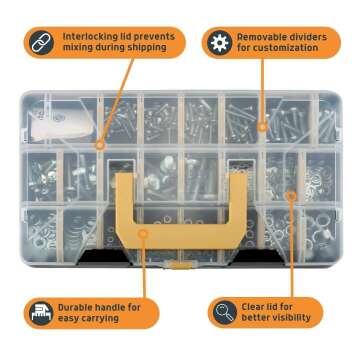 Interlocking lid prevents mixing during shipping

Removable dividers for customization

Durable handle for easy carrying

Clear lid for better visibility