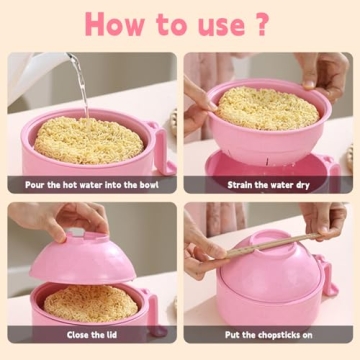 How to use ?

Pour the hot water into the bowl

Strain the water dry

Close the lid

Put the chopsticks on