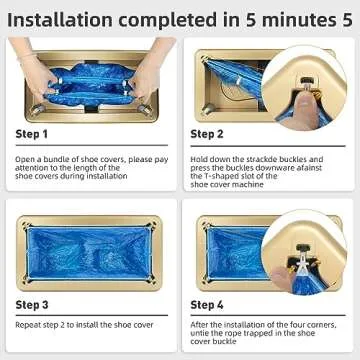 Installation completed in 5 minutes 5

Step 1

Open a bundle of shoe covers, please pay attention to the length of the shoe covers during installation

Step 2

Hold down the strackde buckles and press the buckles downware afainst the T-shaped slot of the shoe cover machine

Step 3

Repeat step 2 to install the shoe cover

Step 4

After the installation of the four corners, untie the rope trapped in the shoe cover buckle