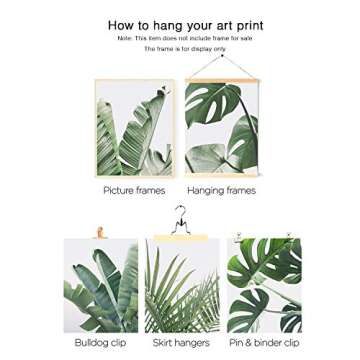 How to hang your art print

Note: This item does not include frame for sale

The frame is for display only

Picture frames

Hanging frames

Bulldog clip

Skirt hangers

Pin & binder clip