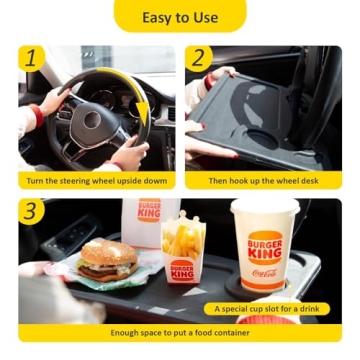 Easy to Use

1

Turn the steering wheel upside dowm

2

Then hook up the wheel desk

3

BURGER KING

BURGER KING

BURGER KING

Coca-Cola

A special cup slot for a drink

Enough space to put a food container