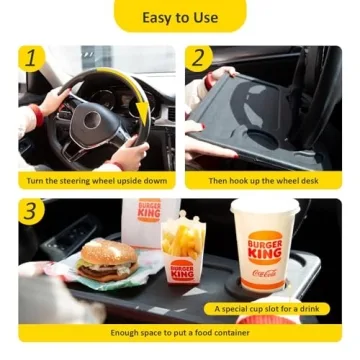 Easy to Use

1

Turn the steering wheel upside dowm

2

Then hook up the wheel desk

3

BURGER KING

BURGER KING

BURGER KING

Coca-Cola

A special cup slot for a drink

Enough space to put a food container