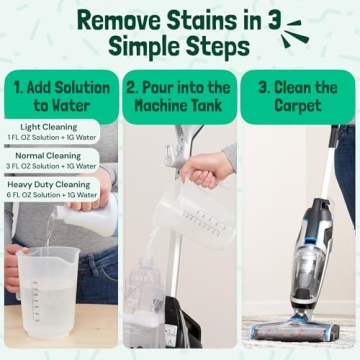 Remove Stains in 3 Simple Steps

1. Add Solution to Water

Light Cleaning
1 FL OZ Solution + 1G Water

Normal Cleaning
3 FL OZ Solution + 1G Water

Heavy Duty Cleaning
6 FL OZ Solution + 1G Water

2. Pour into the Machine Tank

3. Clean the Carpet