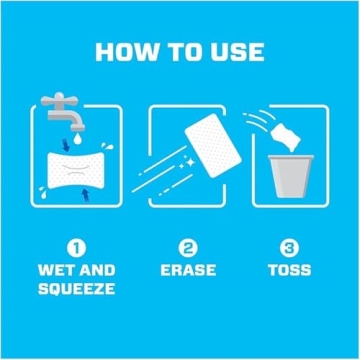 HOW TO USE

1 WET AND SQUEEZE

2 ERASE

3 TOSS