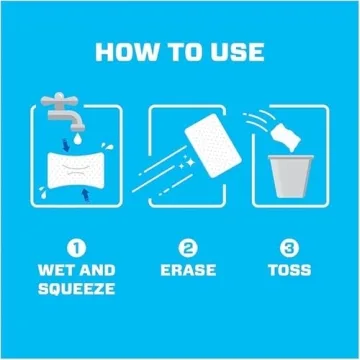 HOW TO USE

1
WET AND SQUEEZE

2
ERASE

3
TOSS