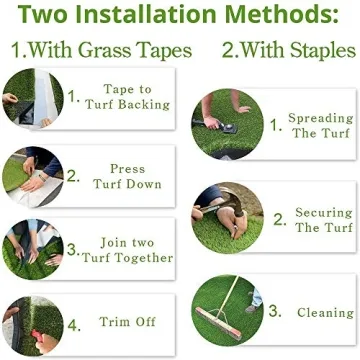 Two Installation Methods:

1.With Grass Tapes

1. Tape to Turf Backing

2. Press Turf Down

3. Join two Turf Together

4. Trim Off

2.With Staples

1. Spreading The Turf

2. Securing The Turf

3. Cleaning