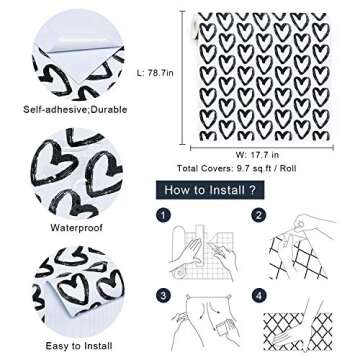 Self-adhesive;Durable

Waterproof

Easy to Install

L: 78.7in

W: 17.7 in

Total Covers: 9.7 sq.ft / Roll

How to Install ?

1

2

3

4