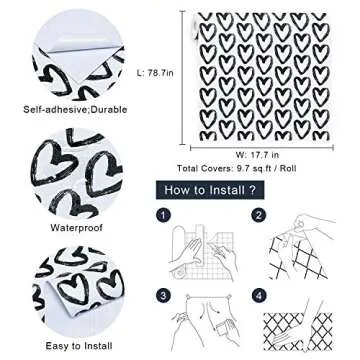 Self-adhesive;Durable

Waterproof

Easy to Install

L: 78.7in

W: 17.7 in

Total Covers: 9.7 sq.ft / Roll

How to Install ?

1

2

3

4