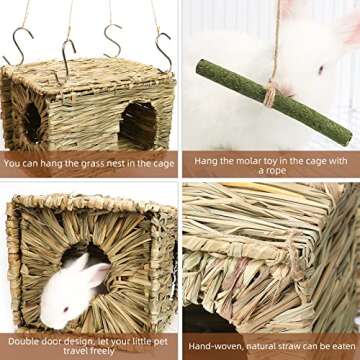 You can hang the grass nest in the cage

Hang the molar toy in the cage with a rope

Double door design, let your little pet travel freely

Hand-woven, natural straw can be eaten