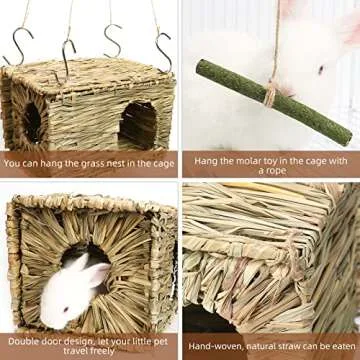 You can hang the grass nest in the cage

Hang the molar toy in the cage with a rope

Double door design, let your little pet travel freely

Hand-woven, natural straw can be eaten