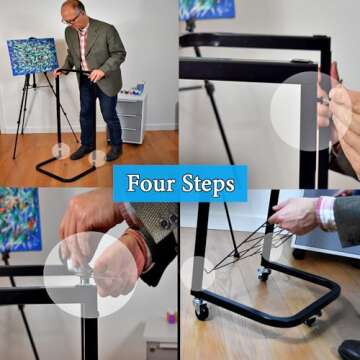 Four Steps