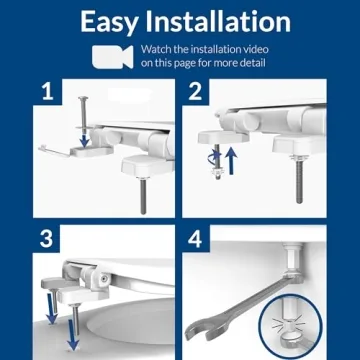 Easy Installation

Watch the installation video on this page for more detail

1

2

3

4