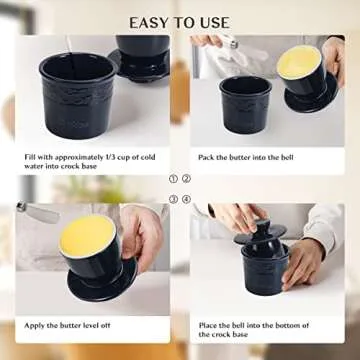 EASY TO USE

Fill with approximately 1/3 cup of cold water into crock base

Pack the butter into the bell

① ②

③ ④

Apply the butter level off

Place the bell into the bottom of the crock base