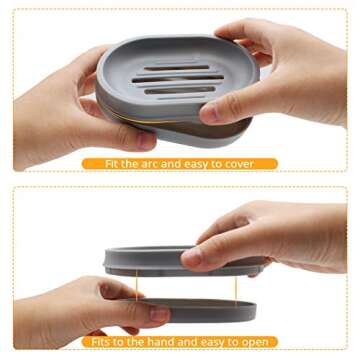 Fit the arc and easy to cover

Fits to the hand and easy to open