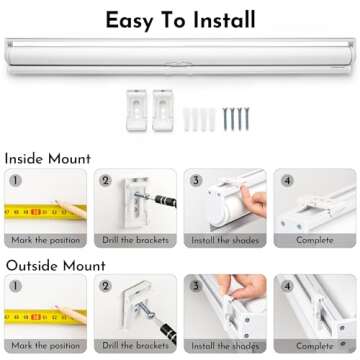 Easy To Install

Inside Mount

1
Mark the position

2
Drill the brackets

3
Install the shades

4
Complete

Outside Mount

1
Mark the position

2
Drill the brackets

3
Install the shades

4
Complete