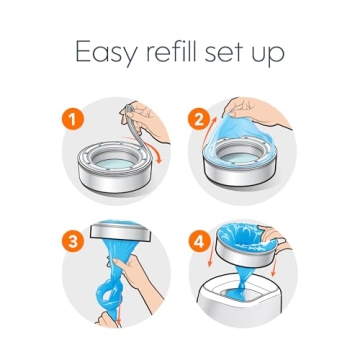 Easy refill set up

1

2

3

4