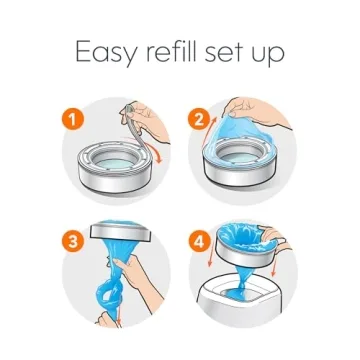 Easy refill set up

1

2

3

4