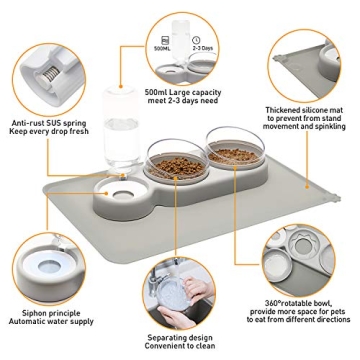 500ML
2-3 Days
500ml Large capacity meet 2-3 days need

Anti-rust SUS spring
Keep every drop fresh

Thickened silicone mat to prevent from stand movement and spinkling

Siphon principle
Automatic water supply

Separating design
Convenient to clean

360°rotatable bowl, provide more space for pets to eat from different directions