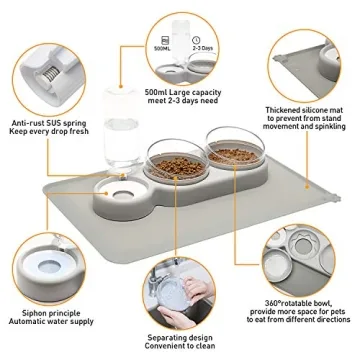 500ML

2-3 Days

500ml Large capacity meet 2-3 days need

Anti-rust SUS spring Keep every drop fresh

Thickened silicone mat to prevent from stand movement and spinkling

Siphon principle Automatic water supply

Separating design Convenient to clean

360°rotatable bowl, provide more space for pets to eat from different directions