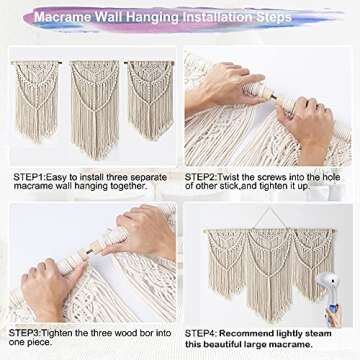 Macrame Wall Hanging Installation Steps

STEP1:Easy to install three separate macrame wall hanging together.

STEP2:Twist the screws into the hole of other stick,and tighten it up.

STEP3:Tighten the three wood bor into one piece.

STEP4: Recommend lightly steam this beautiful large macrame.