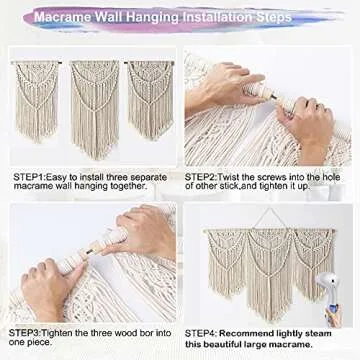 Macrame Wall Hanging Installation Steps

STEP1:Easy to install three separate macrame wall hanging together.

STEP2:Twist the screws into the hole of other stick,and tighten it up.

STEP3:Tighten the three wood bor into one piece.

STEP4: Recommend lightly steam this beautiful large macrame.