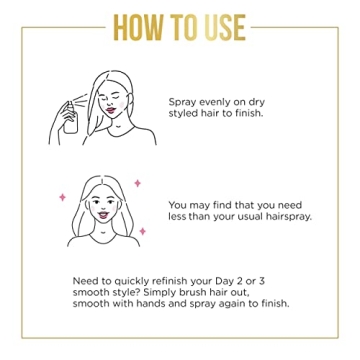 HOW TO USE

Spray evenly on dry styled hair to finish.

You may find that you need less than your usual hairspray.

Need to quickly refinish your Day 2 or 3 smooth style? Simply brush hair out, smooth with hands and spray again to finish.