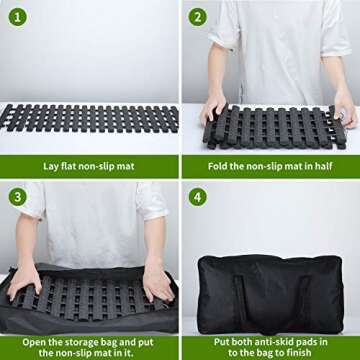 1

Lay flat non-slip mat

2

Fold the non-slip mat in half

3

Open the storage bag and put the non-slip mat in it.

4

Put both anti-skid pads in to the bag to finish