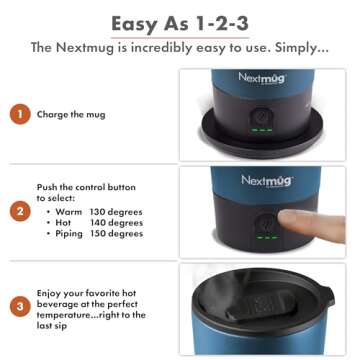 Easy As 1-2-3

The Nextmug is incredibly easy to use. Simply...

1 Charge the mug

Nextmug

2 Push the control button to select:
• Warm 130 degrees
• Hot 140 degrees
• Piping 150 degrees

Nextmug

3 Enjoy your favorite hot beverage at the perfect temperature...right to the last sip