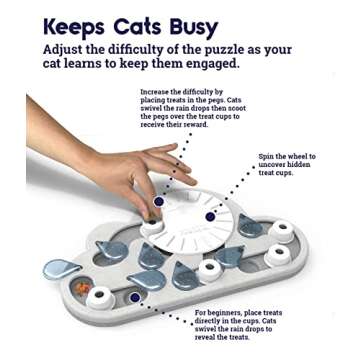 Keeps Cats Busy

Adjust the difficulty of the puzzle as your cat learns to keep them engaged.

Increase the difficulty by placing treats in the pegs. Cats swivel the rain drops then scoot the pegs over the treat cups to receive their reward.

Spin the wheel to uncover hidden treat cups.

For beginners, place treats directly in the cups. Cats swivel the rain drops to reveal the treats.