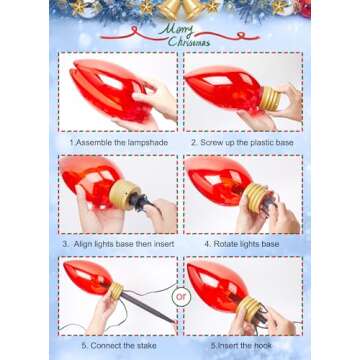 Merry Christmas

1.Assemble the lampshade

2. Screw up the plastic base

3. Align lights base then insert

4. Rotate lights base

5. Connect the stake

or

5.Insert the hook