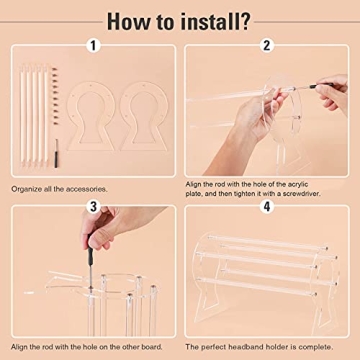 How to install?

1

Organize all the accessories.

2

Align the rod with the hole of the acrylic plate, and then tighten it with a screwdriver.

3

Align the rod with the hole on the other board.

4

The perfect headband holder is complete.