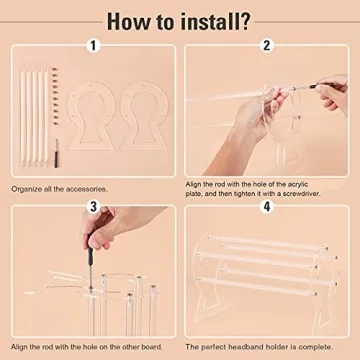 How to install?

1

Organize all the accessories.

2

Align the rod with the hole of the acrylic plate, and then tighten it with a screwdriver.

3

Align the rod with the hole on the other board.

4

The perfect headband holder is complete.