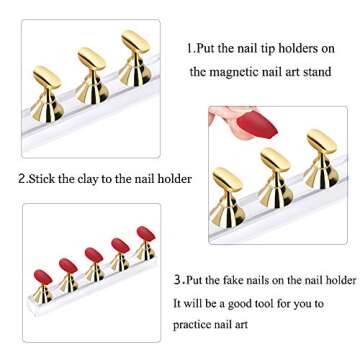 1.Put the nail tip holders on the magnetic nail art stand

2.Stick the clay to the nail holder

3.Put the fake nails on the nail holder It will be a good tool for you to practice nail art